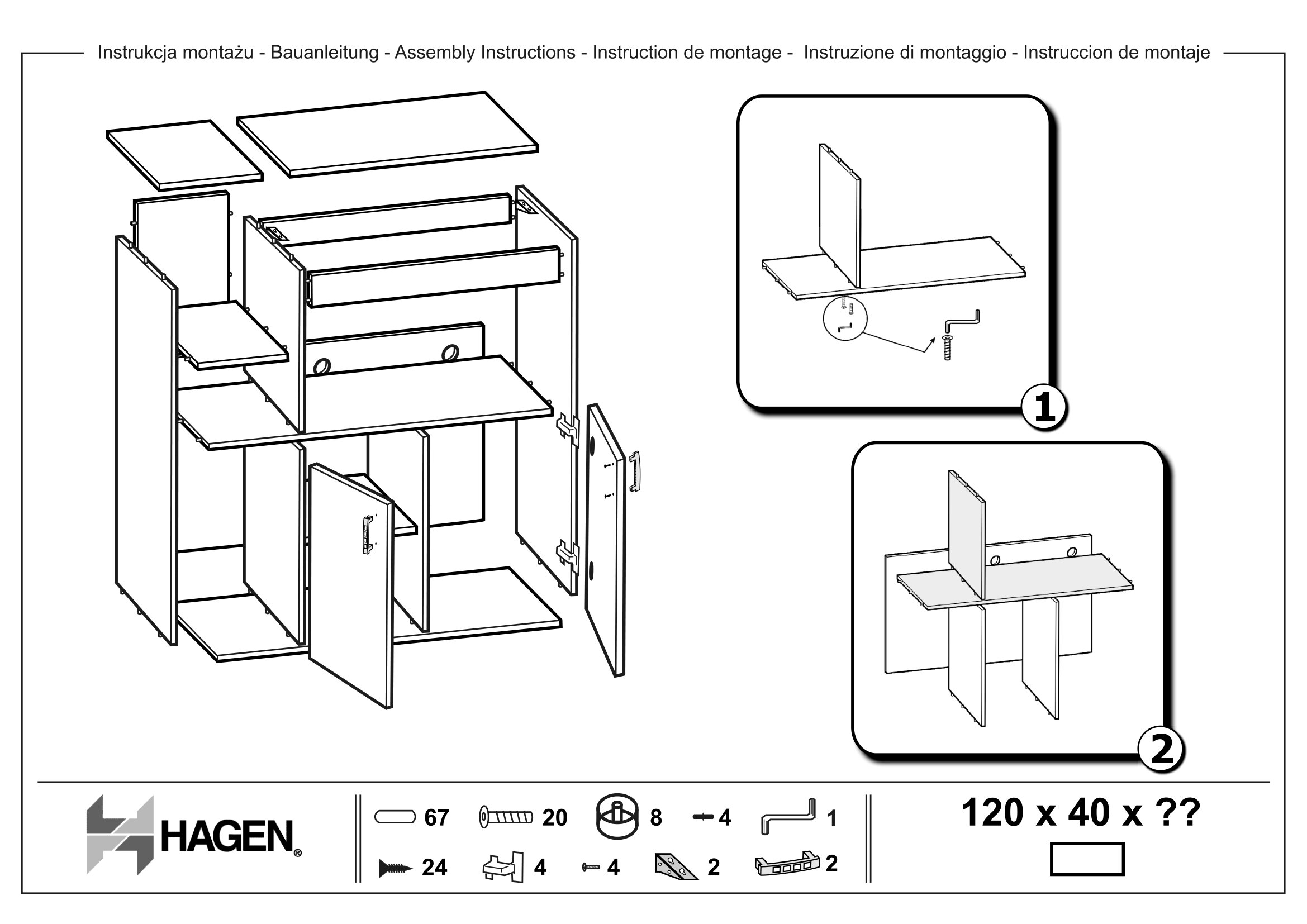 Instrukcja montażu - Bauanleitung - Assembly Instructions - Instruction de montage - Instruzione di montaggio - Instruccion de montaje

1

2

HAGEN®

67 20 8 4 1

24 4 4 2 2

120 x 40 x ??