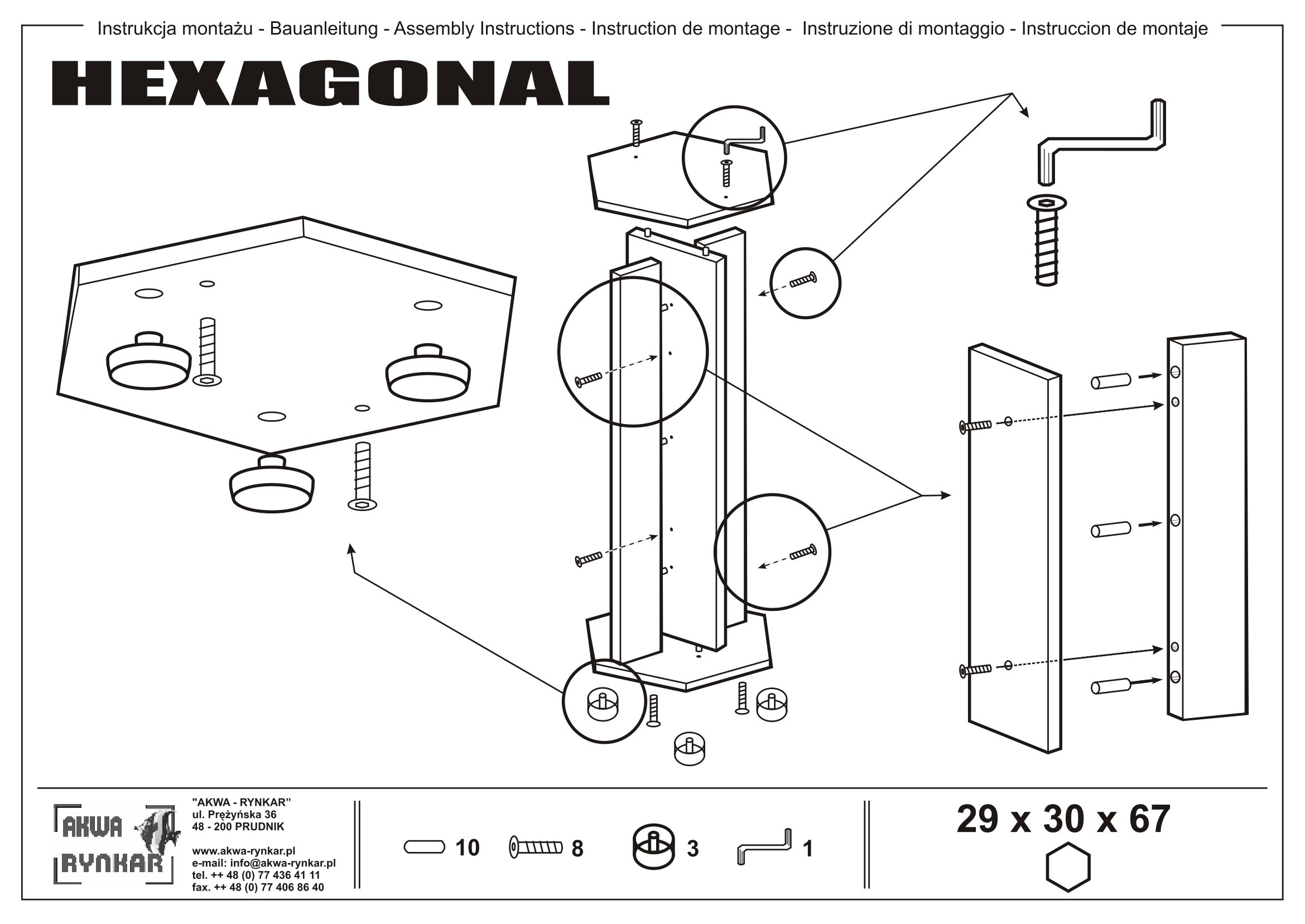 Instrukcja montażu - Bauanleitung - Assembly Instructions - Instruction de montage - Instruzione di montaggio - Instruccion de montaje

HEXAGONAL

AKWA RYNKAR

"AKWA - RYNKAR"
ul. Prężyńska 36
48 - 200 PRUDNIK

www.akwa-rynkar.pl
e-mail: info@akwa-rynkar.pl
tel. ++ 48 (0) 77 436 41 11
fax. ++ 48 (0) 77 406 86 40

10 8 3 1

29 x 30 x 67