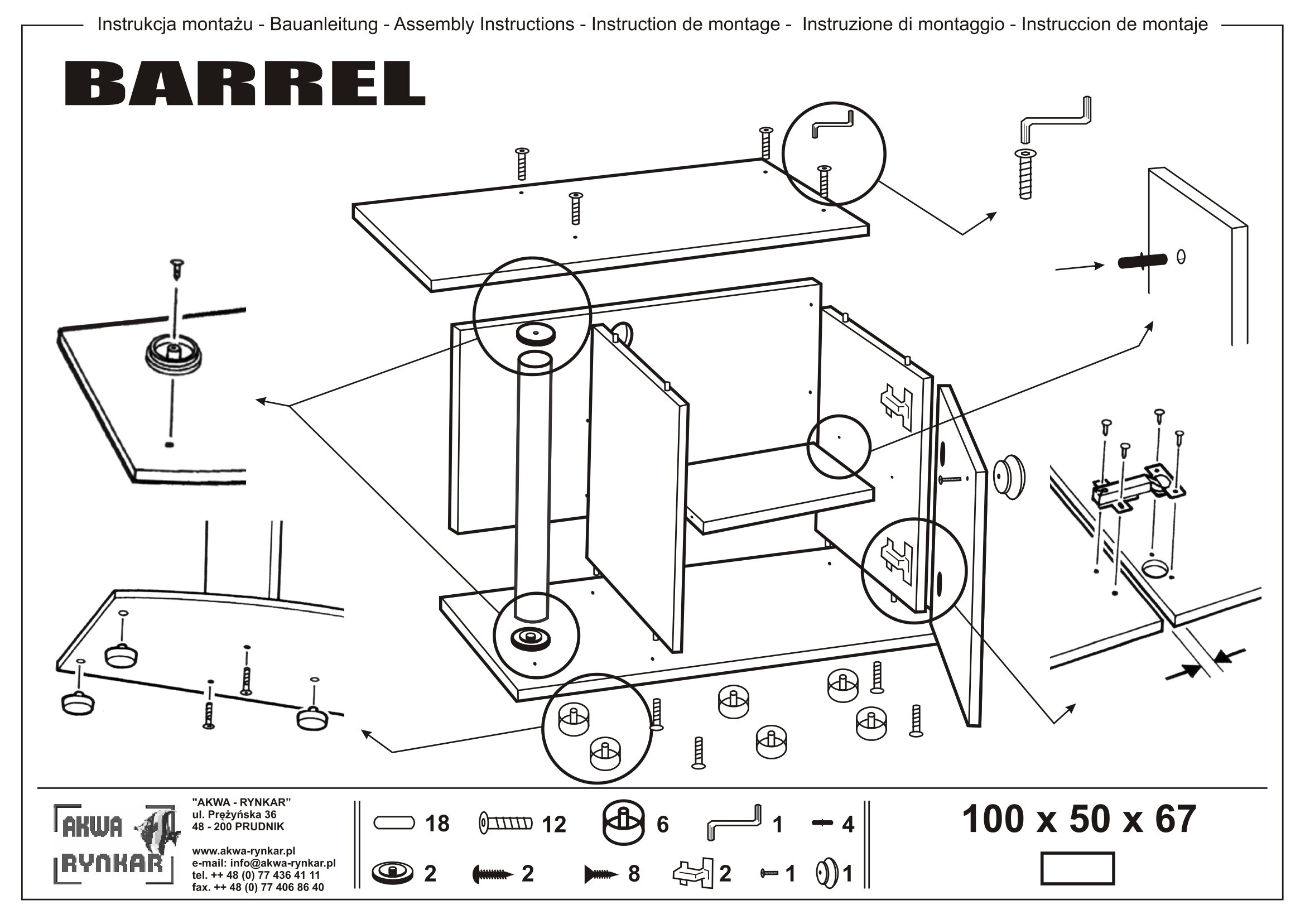 Instrukcja montażu - Bauanleitung - Assembly Instructions - Instruction de montage - Instruzione di montaggio - Instruccion de montaje

BARREL

AKWA RYNKAR

"AKWA - RYNKAR"
ul. Prężyńska 36
48 - 200 PRUDNIK

www.akwa-rynkar.pl
e-mail: info@akwa-rynkar.pl
tel. ++ 48 (0) 77 436 41 11
fax. ++ 48 (0) 77 406 86 40

18 12 6 1 4
2 2 8 2 1 1

100 x 50 x 67